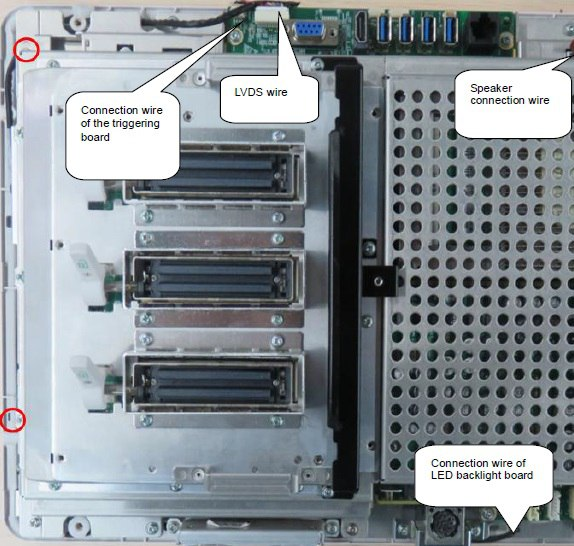 Connection wire of the triggering board

LVDS wire

Speaker connection wire

Connection wire of LED backlight board