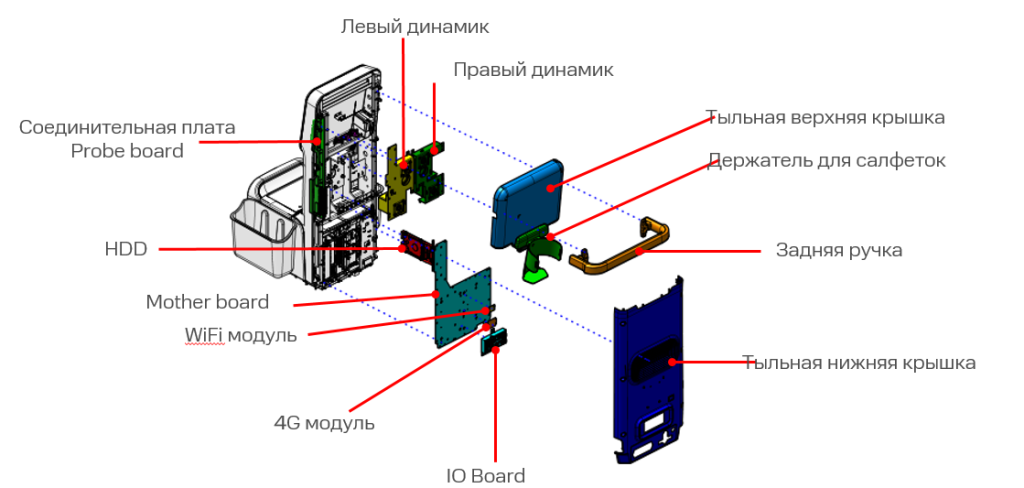 Левый динамик

Правый динамик

Соединительная плата
Probe board

Тыльная верхняя крышка

Держатель для салфеток

HDD

Задняя ручка

Mother board

WiFi модуль

Тыльная нижняя крышка

4G модуль

IO Board