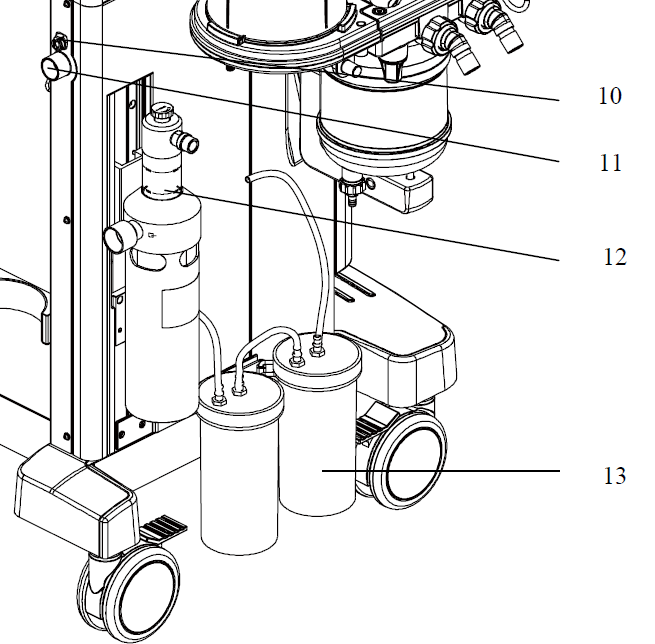 10
11
12
13